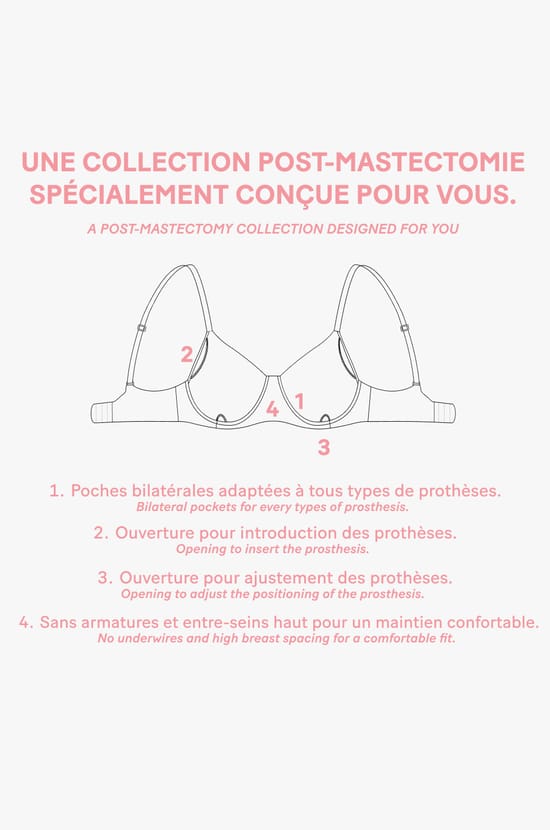 UNE COLLECTION POST-MASTECTOMIE SPÉCIALEMENT CONÇUE POUR VOUS.

A POST-MASTECTOMY COLLECTION DESIGNED FOR YOU

2

4 1

3

1. Poches bilatérales adaptées à tous types de prothèses.
Bilateral pockets for every types of prosthesis.

2. Ouverture pour introduction des prothèses.
Opening to insert the prosthesis.

3. Ouverture pour ajustement des prothèses.
Opening to adjust the positioning of the prosthesis.

4. Sans armatures et entre-seins haut pour un maintien confortable.
No underwires and high breast spacing for a comfortable fit.