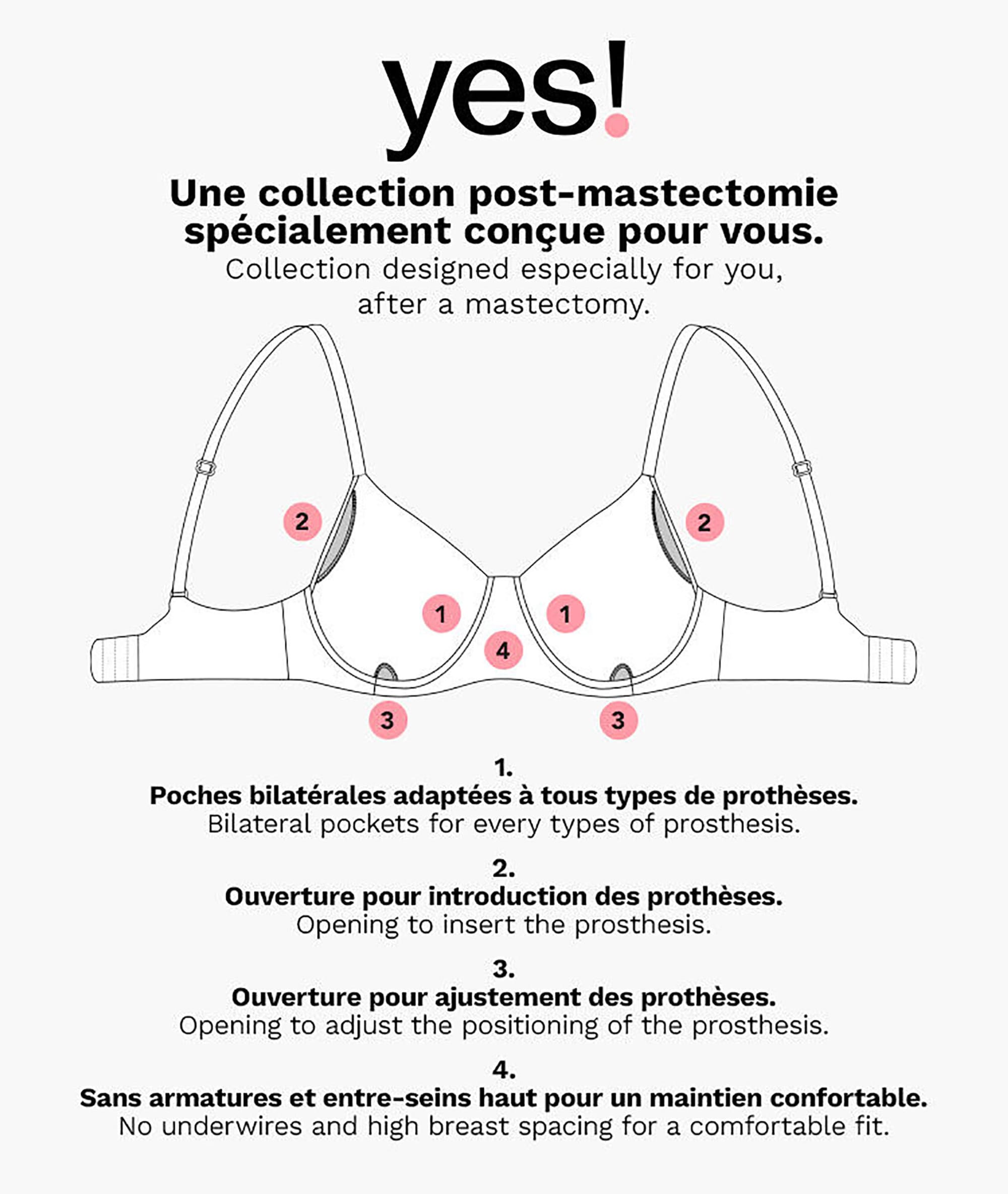 yes!

Une collection post-mastectomie spécialement conçue pour vous.
Collection designed especially for you, after a mastectomy.

2
2
1
1
4
3
3

1.
Poches bilatérales adaptées à tous types de prothèses.
Bilateral pockets for every types of prosthesis.

2.
Ouverture pour introduction des prothèses.
Opening to insert the prosthesis.

3.
Ouverture pour ajustement des prothèses.
Opening to adjust the positioning of the prosthesis.

4.
Sans armatures et entre-seins haut pour un maintien confortable.
No underwires and high breast spacing for a comfortable fit.