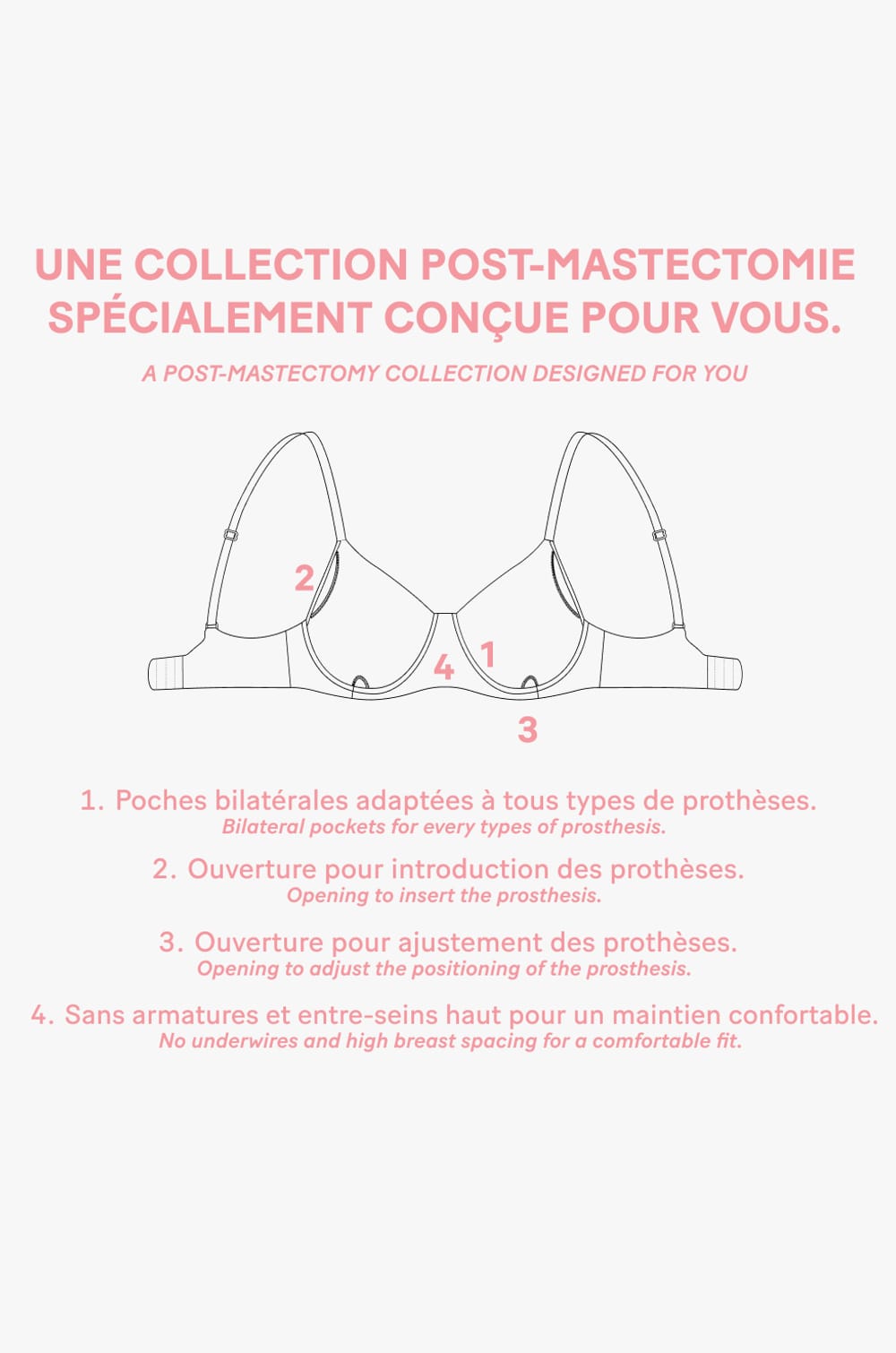 UNE COLLECTION POST-MASTECTOMIE SPÉCIALEMENT CONÇUE POUR VOUS.

A POST-MASTECTOMY COLLECTION DESIGNED FOR YOU

2

4 1

3

1. Poches bilatérales adaptées à tous types de prothèses.
Bilateral pockets for every types of prosthesis.

2. Ouverture pour introduction des prothèses.
Opening to insert the prosthesis.

3. Ouverture pour ajustement des prothèses.
Opening to adjust the positioning of the prosthesis.

4. Sans armatures et entre-seins haut pour un maintien confortable.
No underwires and high breast spacing for a comfortable fit.